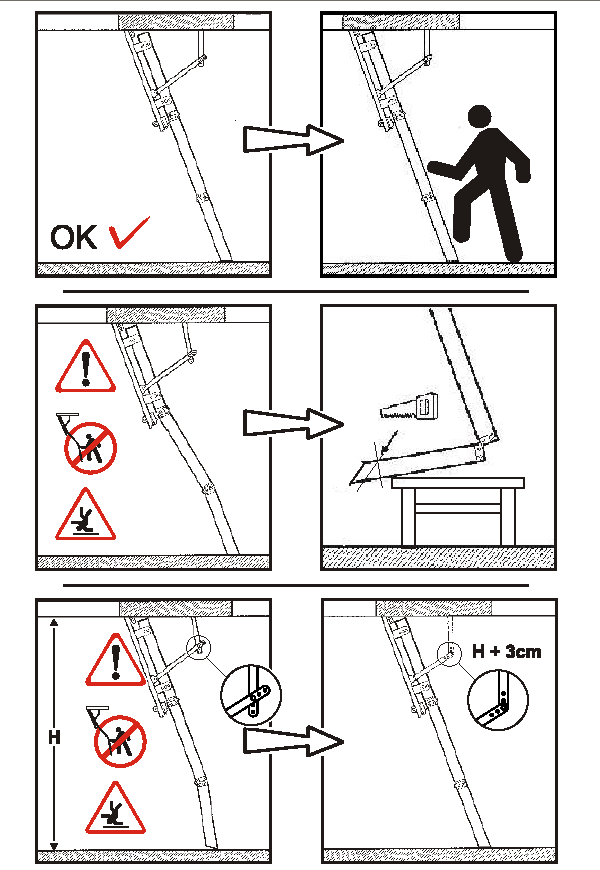 OK

H

H + 3cm